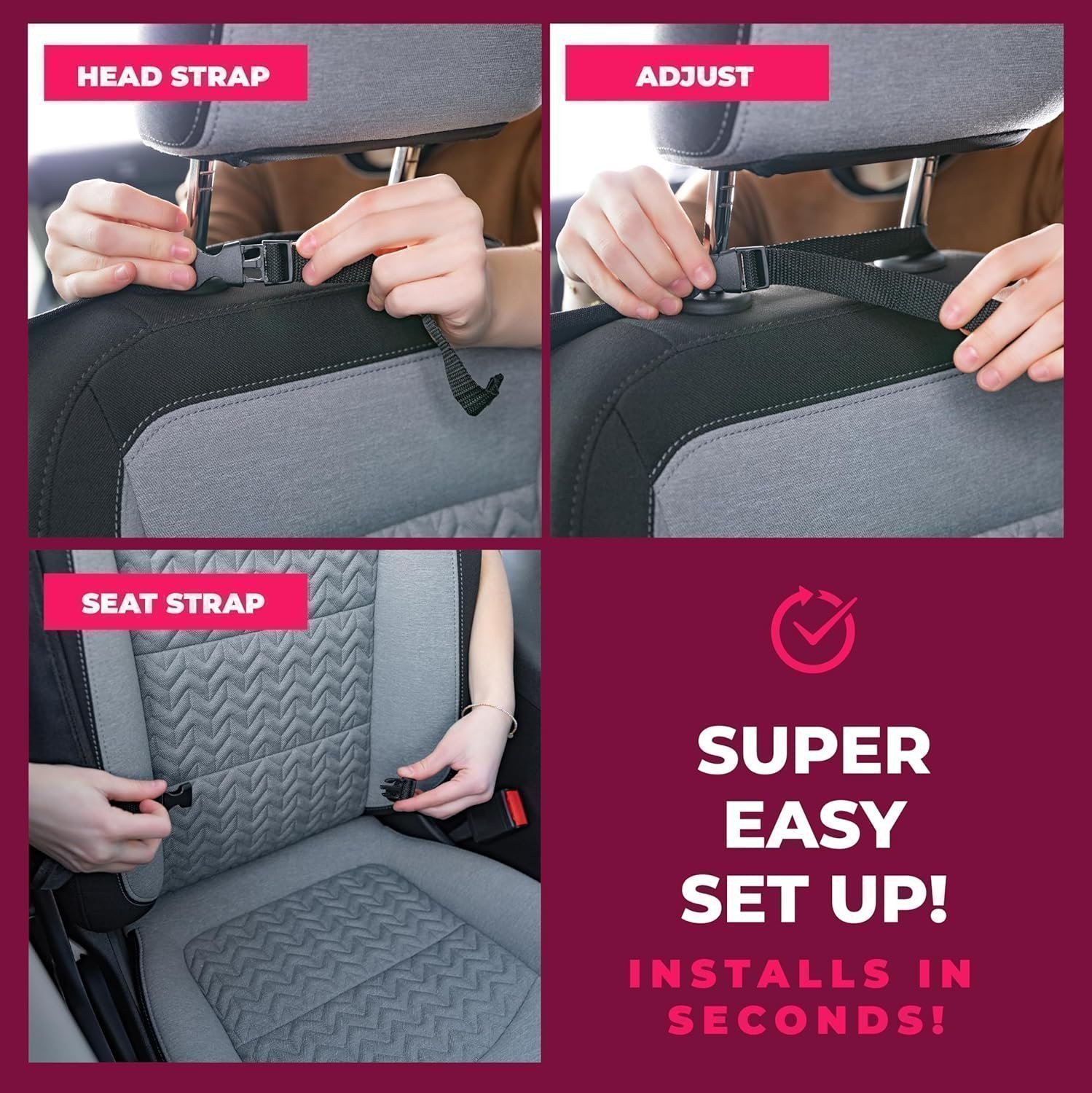 HEAD STRAP

ADJUST

SEAT STRAP

SUPER EASY SET UP!

INSTALLS IN SECONDS!