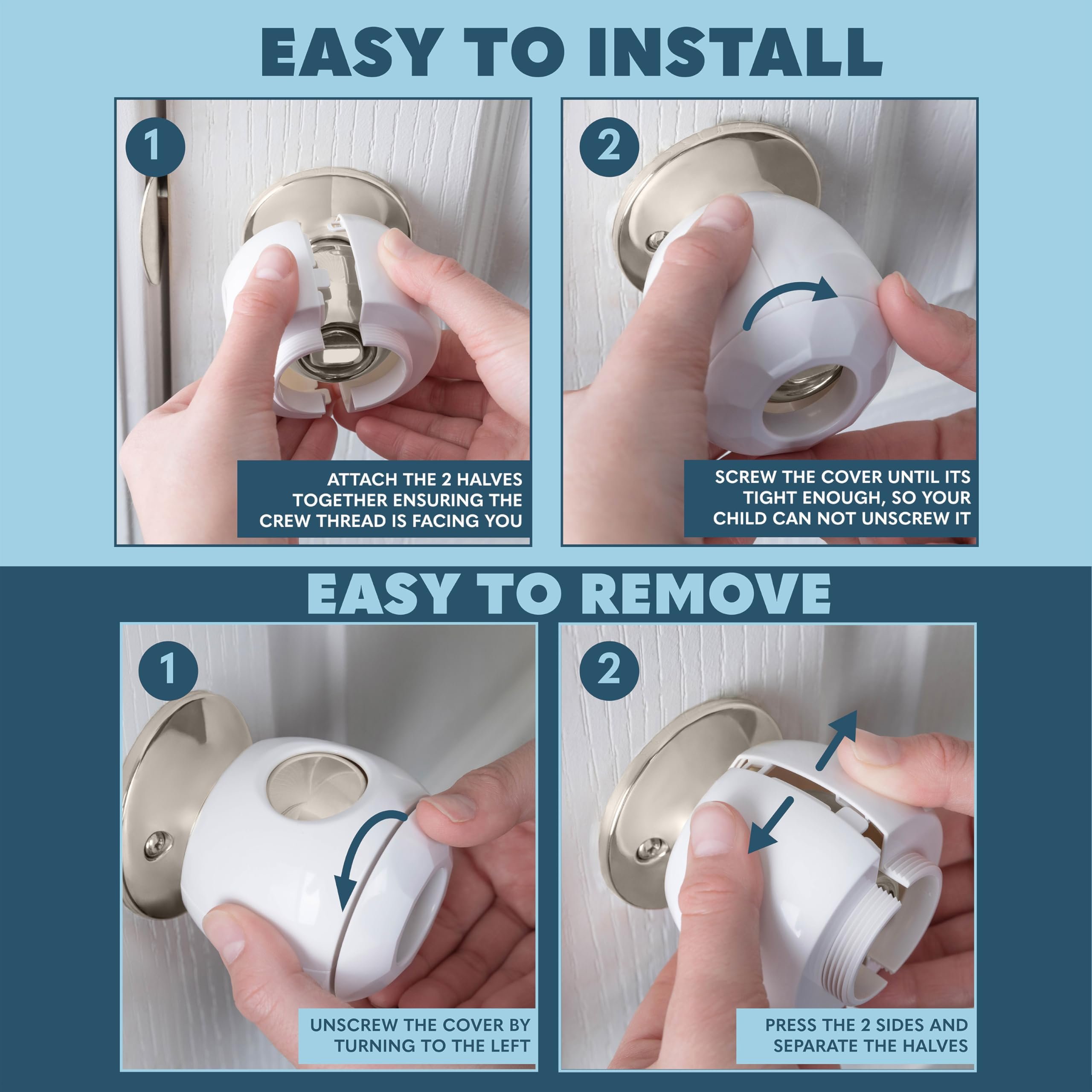 EASY TO INSTALL

1

ATTACH THE 2 HALVES TOGETHER ENSURING THE CREW THREAD IS FACING YOU

2

SCREW THE COVER UNTIL ITS TIGHT ENOUGH, SO YOUR CHILD CAN NOT UNSCREW IT

EASY TO REMOVE

1

UNSCREW THE COVER BY TURNING TO THE LEFT

2

PRESS THE 2 SIDES AND SEPARATE THE HALVES