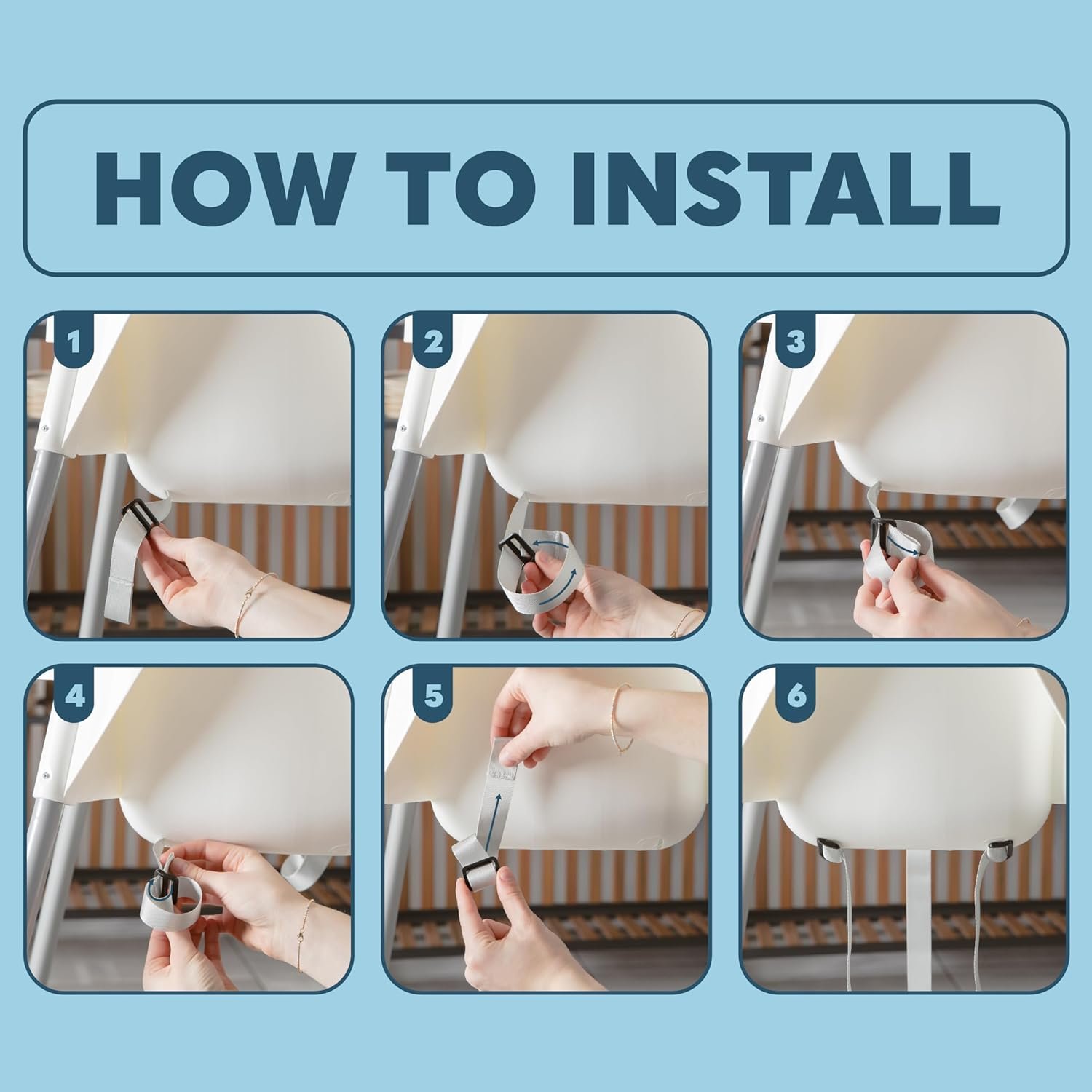 HOW TO INSTALL

1

2

3

4

5

6