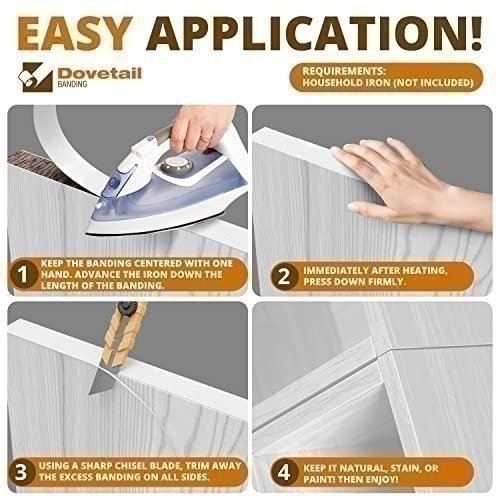 EASY APPLICATION!

Dovetail
BANDING

REQUIREMENTS:
HOUSEHOLD IRON (NOT INCLUDED)

1 KEEP THE BANDING CENTERED WITH ONE HAND. ADVANCE THE IRON DOWN THE LENGTH OF THE BANDING.

2 IMMEDIATELY AFTER HEATING, PRESS DOWN FIRMLY.

3 USING A SHARP CHISEL BLADE, TRIM AWAY THE EXCESS BANDING ON ALL SIDES.

4 KEEP IT NATURAL, STAIN, OR PAINT! THEN ENJOY!